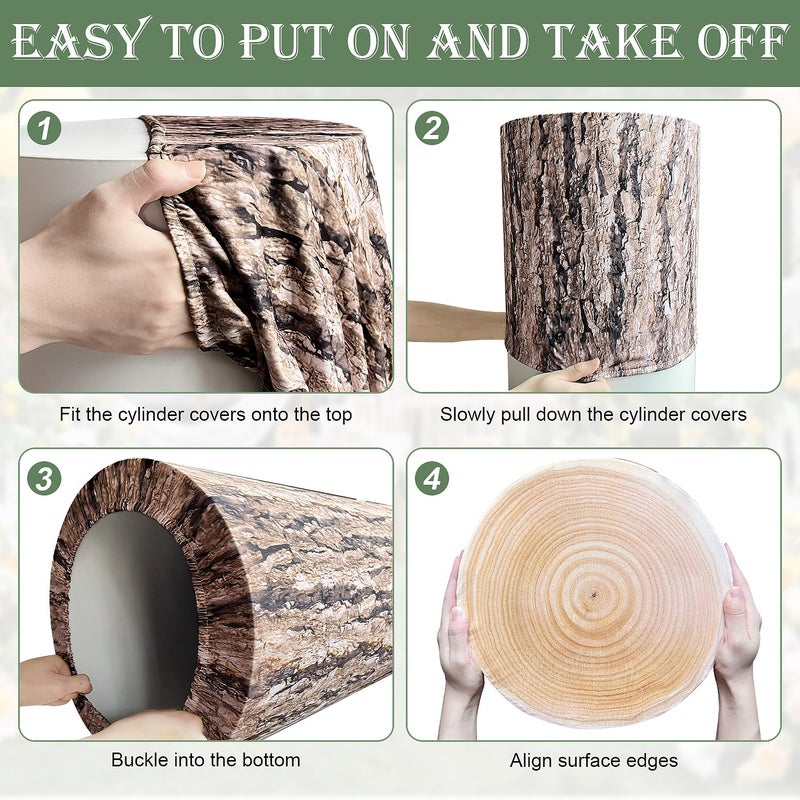 EASY TO PUT ON AND TAKE OFF

1

Fit the cylinder covers onto the top

2

Slowly pull down the cylinder covers

3

Buckle into the bottom

4

Align surface edges